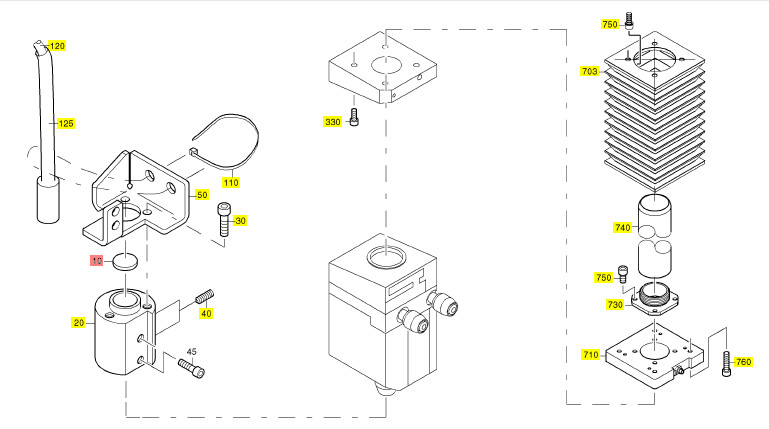 120
125
110
50
30
10
20
40
45
330
750
703
740
750
730
710
760