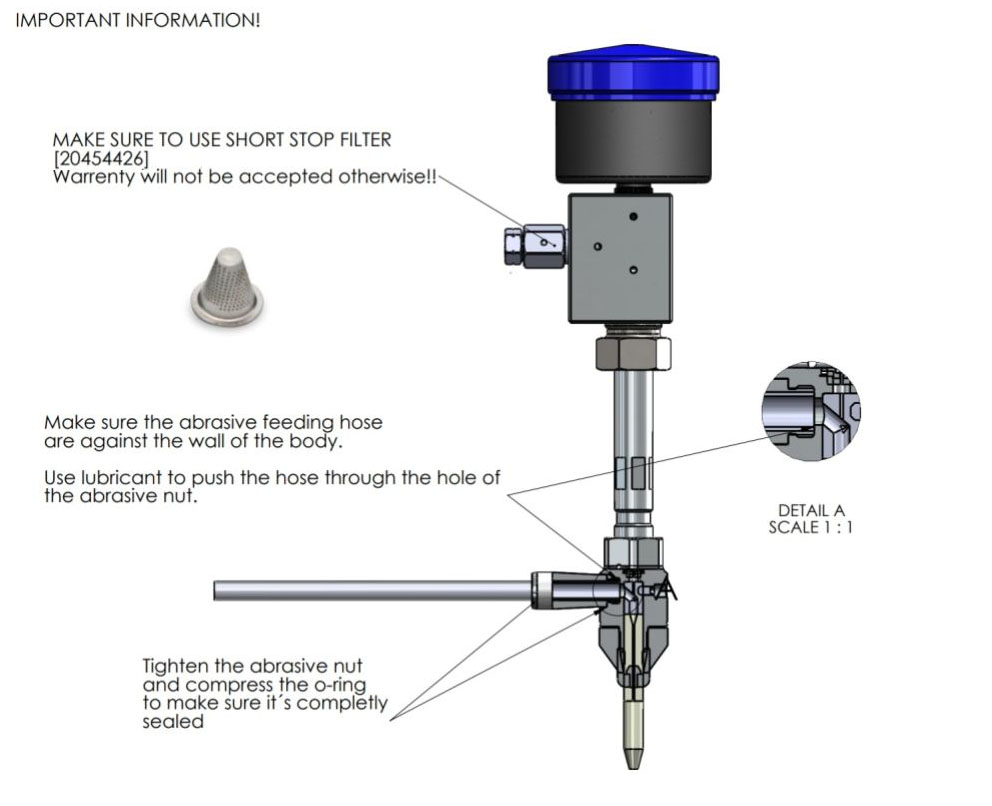 IMPORTANT INFORMATION!

MAKE SURE TO USE SHORT STOP FILTER [20454426]
Warrenty will not be accepted otherwise!!

Make sure the abrasive feeding hose are against the wall of the body.

Use lubricant to push the hose through the hole of the abrasive nut.

DETAIL A
SCALE 1 : 1

A

Tighten the abrasive nut and compress the o-ring to make sure it´s completly sealed